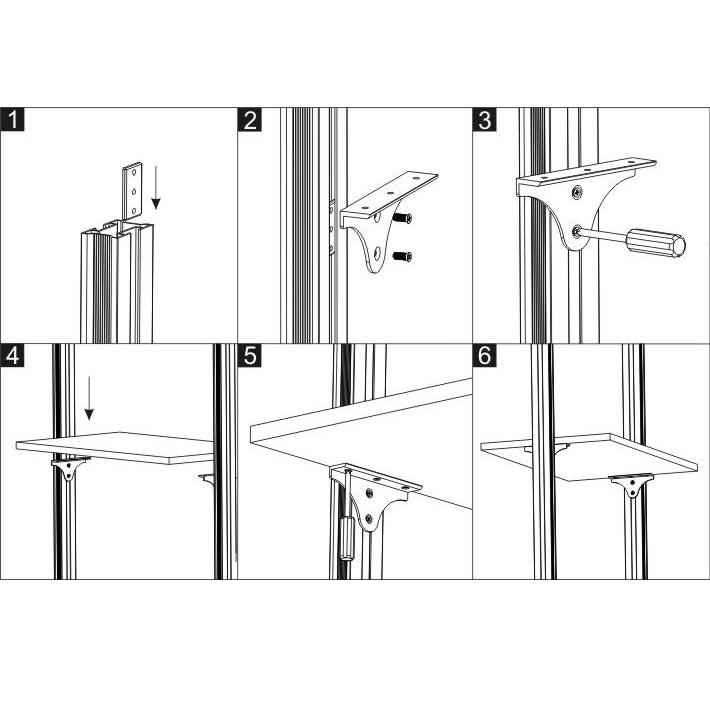 1
2
3
4
5
6