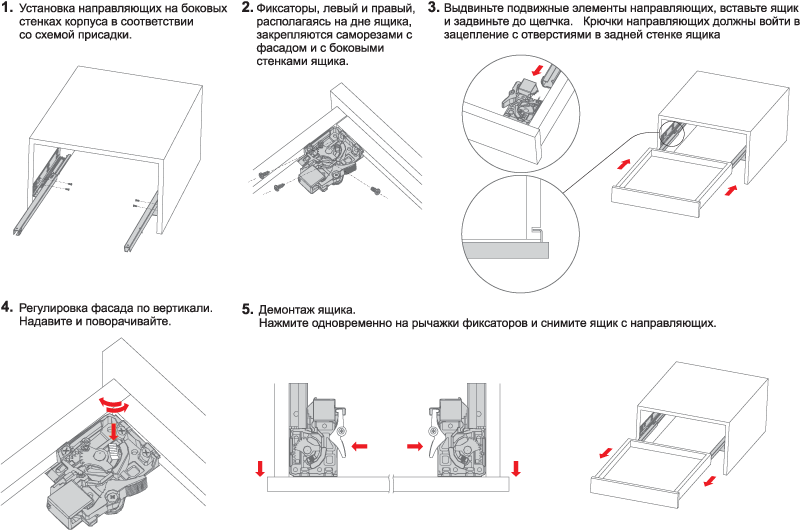 1. Установка направляющих на боковых стенках корпуса в соответствии со схемой присадки.

2. Фиксаторы, левый и правый, располагаясь на дне ящика, закрепляются саморезами с фасадом и с боковыми стенками ящика.

3. Выдвиньте подвижные элементы направляющих, вставьте ящик и задвиньте до щелчка. Крючки направляющих должны войти в зацепление с отверстиями в задней стенке ящика

4. Регулировка фасада по вертикали. Надавите и поворачивайте.

5. Демонтаж ящика.
Нажмите одновременно на рычажки фиксаторов и снимите ящик с направляющих.