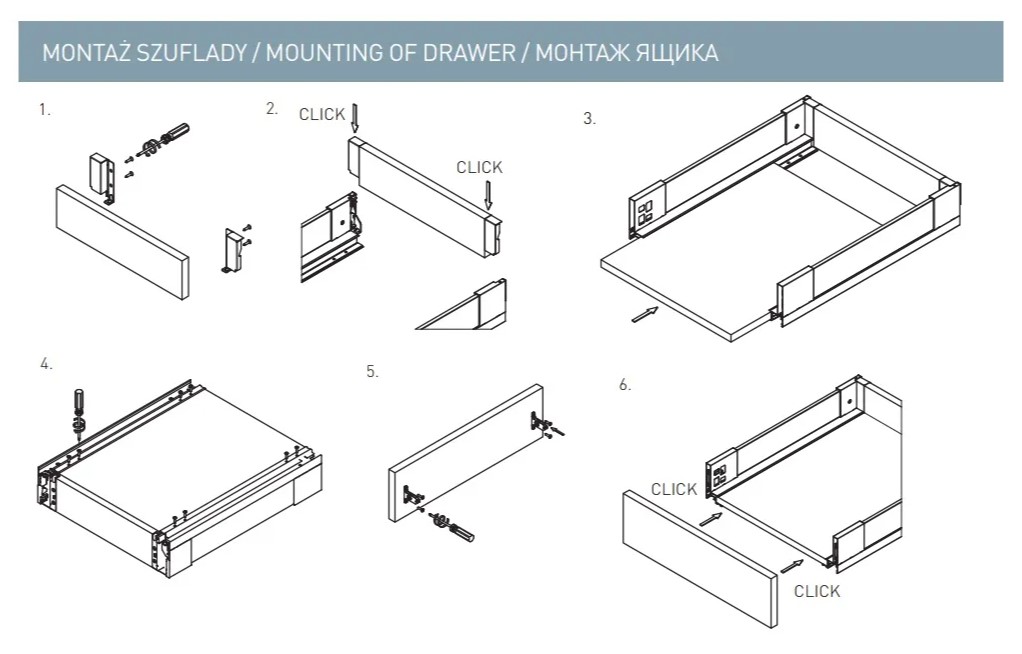 MONTAŻ SZUFLADY / MOUNTING OF DRAWER / МОНТАЖ ЯЩИКА

1.

2. CLICK

CLICK

3.

4.

5.

6.

CLICK

CLICK