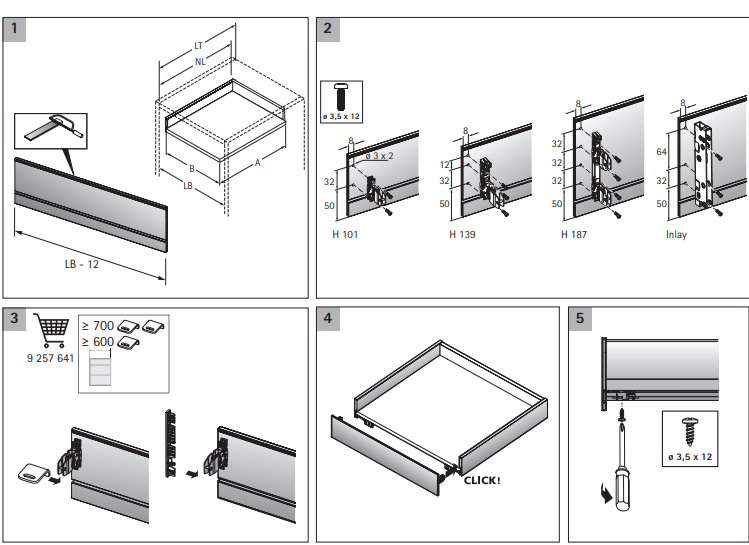 1

LT
NL
B
A
LB
LB - 12

2

ø 3,5 x 12
8
ø 3 x 2
32
50
H 101
8
12
32
50
H 139
8
32
32
32
50
H 187
8
64
32
50
Inlay

3

9 257 641
≥ 700
≥ 600

4

CLICK!

5

ø 3,5 x 12