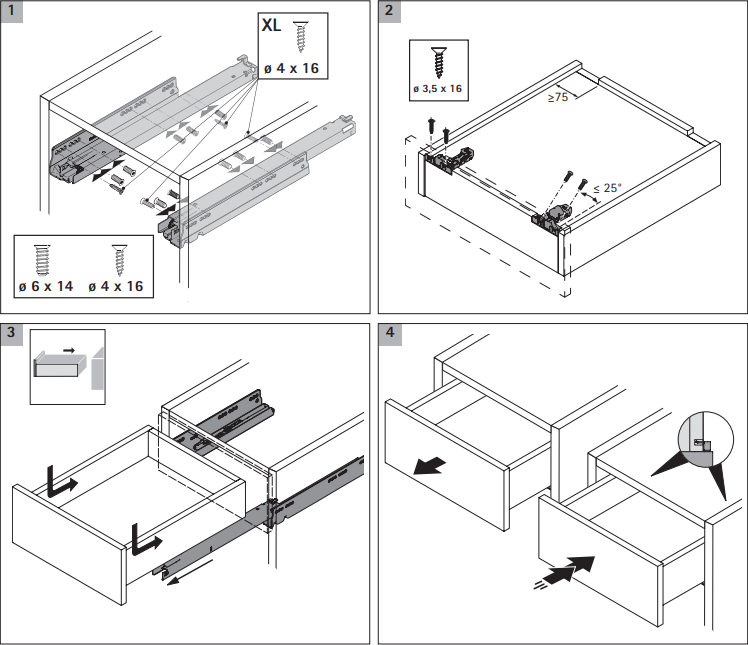 1

XL

ø 4 x 16

ø 6 x 14

ø 4 x 16

2

ø 3,5 x 16

≥75

≤ 25°

3

4