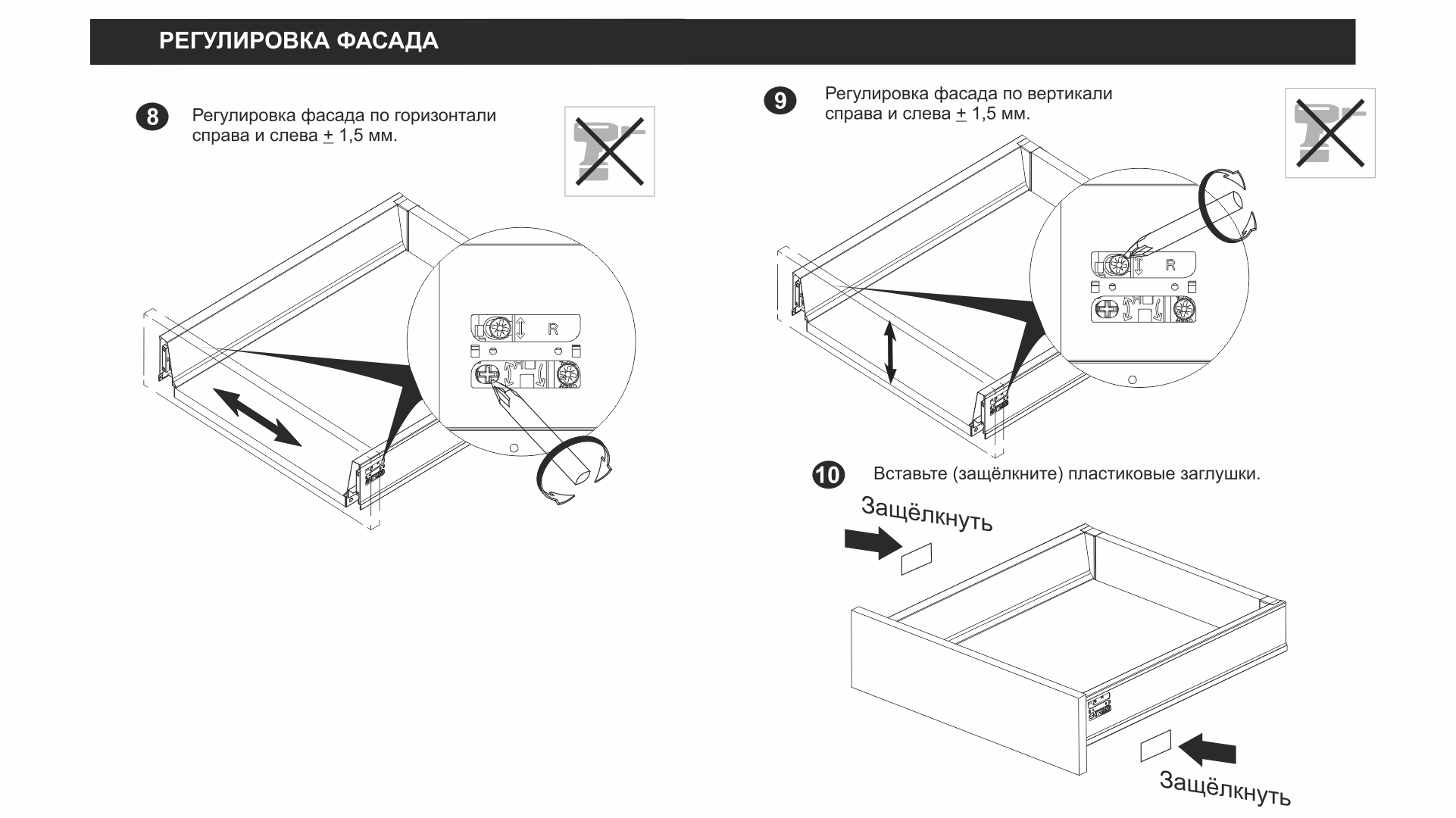 РЕГУЛИРОВКА ФАСАДА

8 Регулировка фасада по горизонтали справа и слева $\pm$ 1,5 мм.

R

9 Регулировка фасада по вертикали справа и слева $\pm$ 1,5 мм.

R

10 Вставьте (защёлкните) пластиковые заглушки.

Защёлкнуть

Защёлкнуть