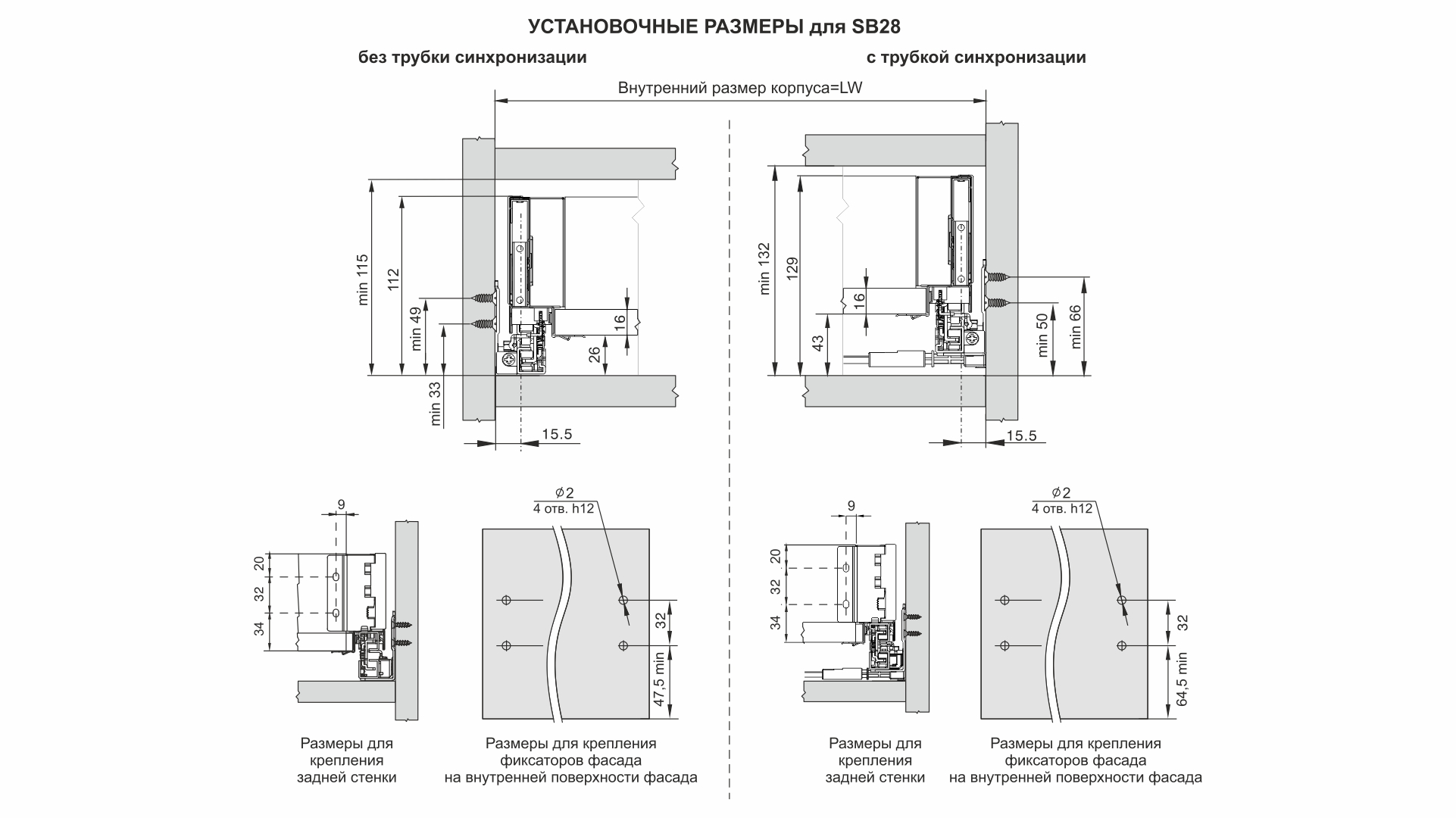 УСТАНОВОЧНЫЕ РАЗМЕРЫ для SB28

без трубки синхронизации

с трубкой синхронизации

Внутренний размер корпуса=LW

min 115
112
min 49
min 33
16
26
15.5

min 132
129
16
43
min 50
min 66
15.5

9
20
32
34

$\phi 2$
4 отв. h12
32
47,5 min

Размеры для крепления задней стенки

Размеры для крепления фиксаторов фасада на внутренней поверхности фасада

9
20
32
34

$\phi 2$
4 отв. h12
32
64,5 min

Размеры для крепления задней стенки

Размеры для крепления фиксаторов фасада на внутренней поверхности фасада