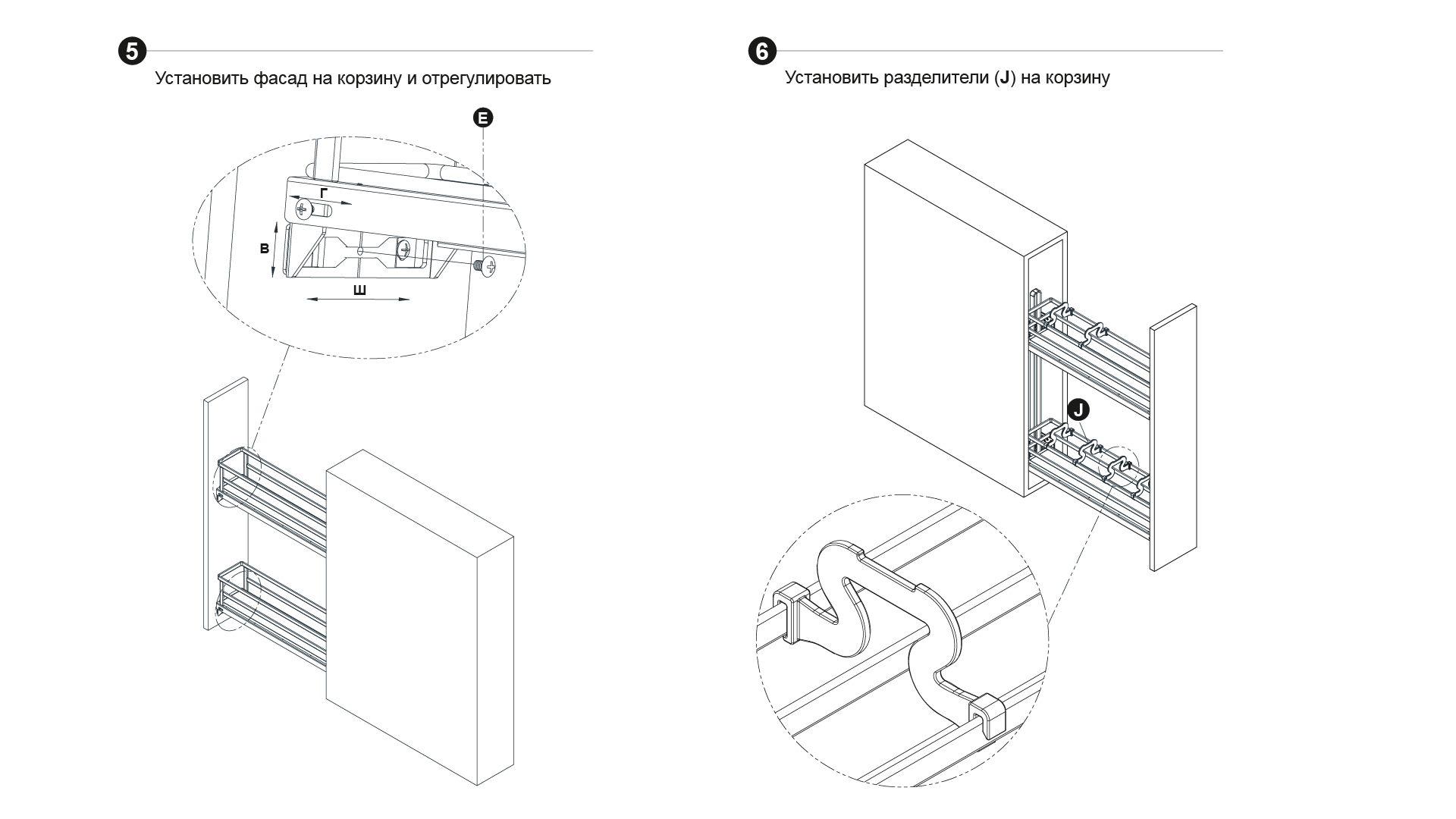 5

Установить фасад на корзину и отрегулировать

E

Г

В

Ш

6

Установить разделители (J) на корзину

J