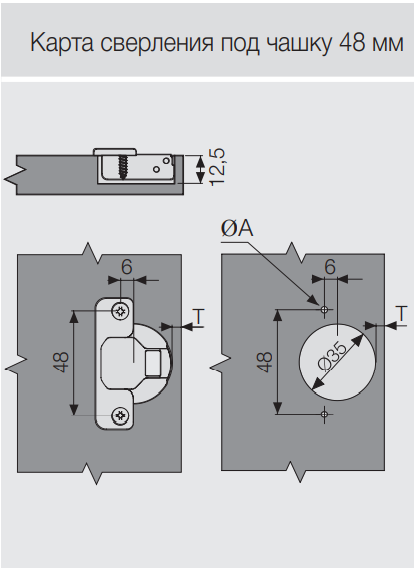 Карта сверления под чашку 48 мм

12,5

6

T

48

ØA

6

T

48

Ø35