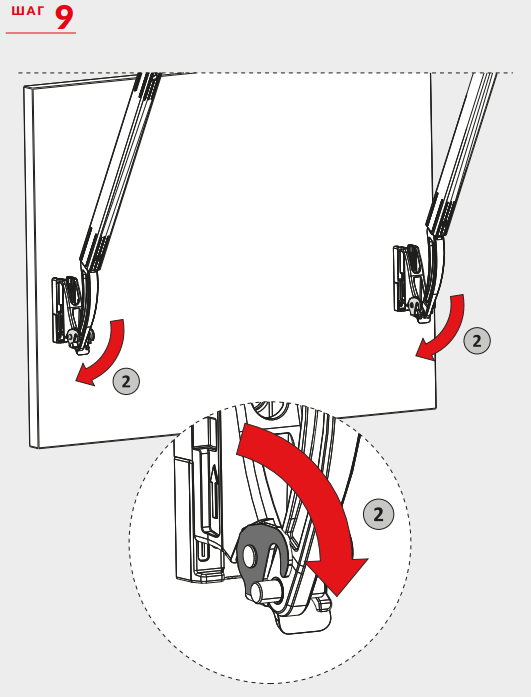 ШАГ 9

2

2

2