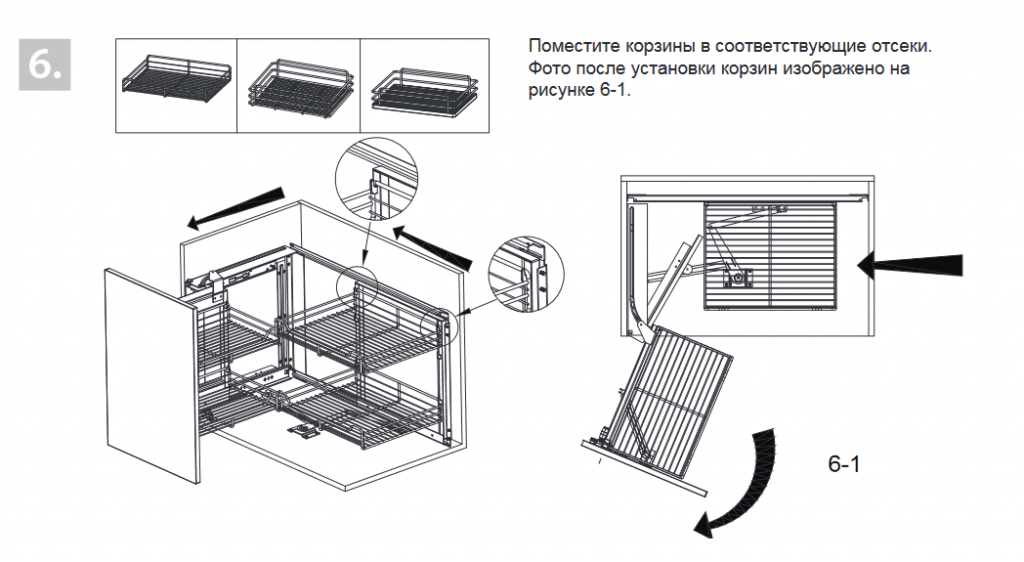 6.

Поместите корзины в соответствующие отсеки. Фото после установки корзин изображено на рисунке 6-1.

6-1