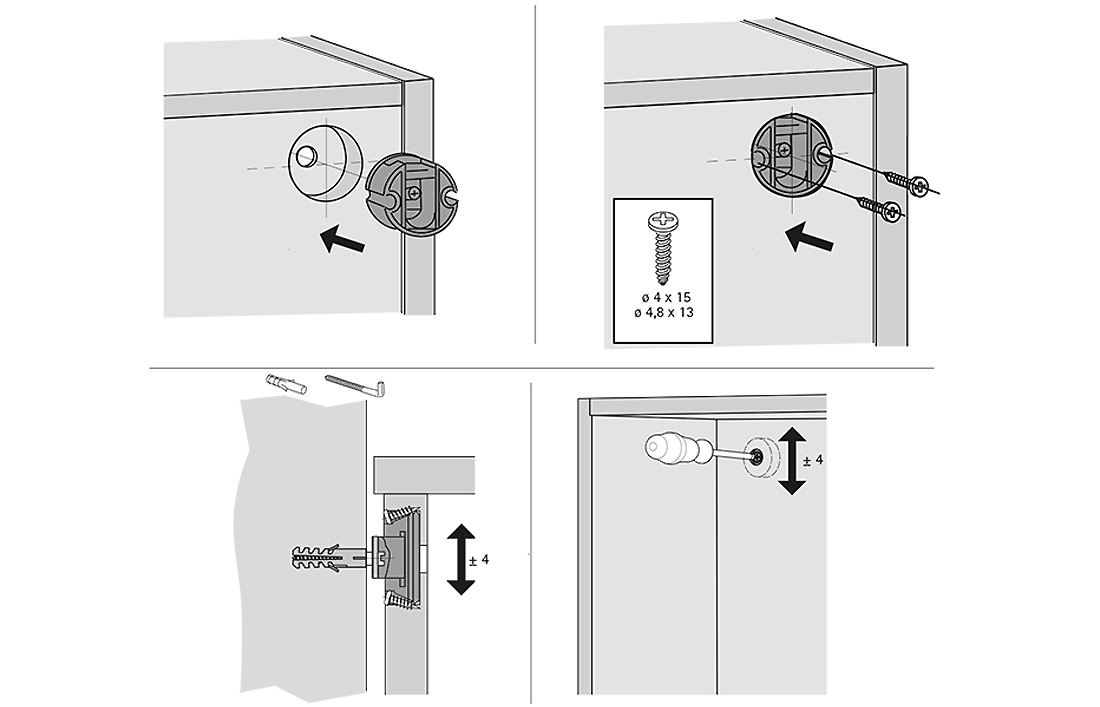 ø 4 x 15
ø 4,8 x 13

± 4

± 4