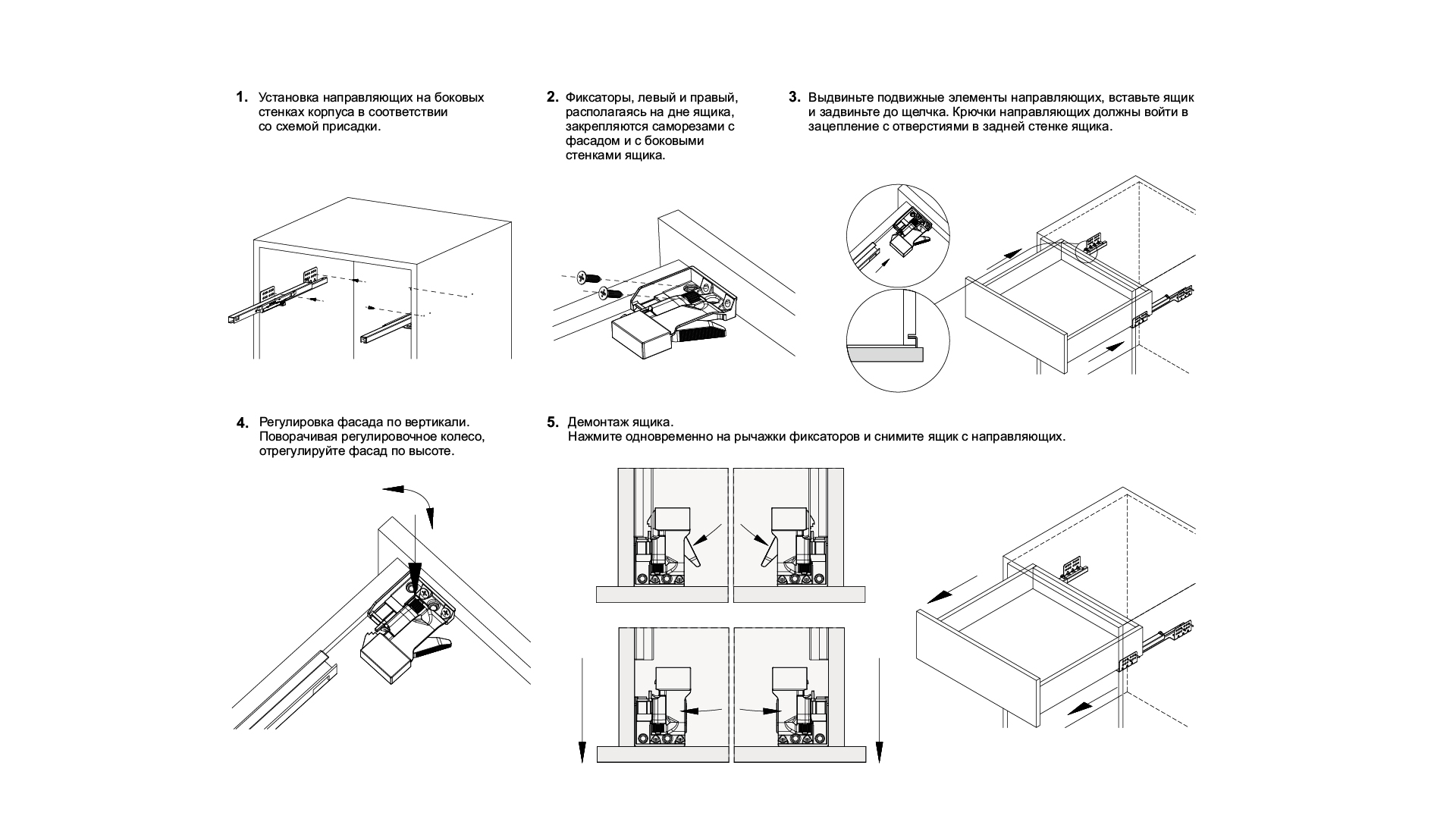 1. Установка направляющих на боковых стенках корпуса в соответствии со схемой присадки.

2. Фиксаторы, левый и правый, располагаясь на дне ящика, закрепляются саморезами с фасадом и с боковыми стенками ящика.

3. Выдвиньте подвижные элементы направляющих, вставьте ящик и задвиньте до щелчка. Крючки направляющих должны войти в зацепление с отверстиями в задней стенке ящика.

4. Регулировка фасада по вертикали. Поворачивая регулировочное колесо, отрегулируйте фасад по высоте.

5. Демонтаж ящика.
Нажмите одновременно на рычажки фиксаторов и снимите ящик с направляющих.