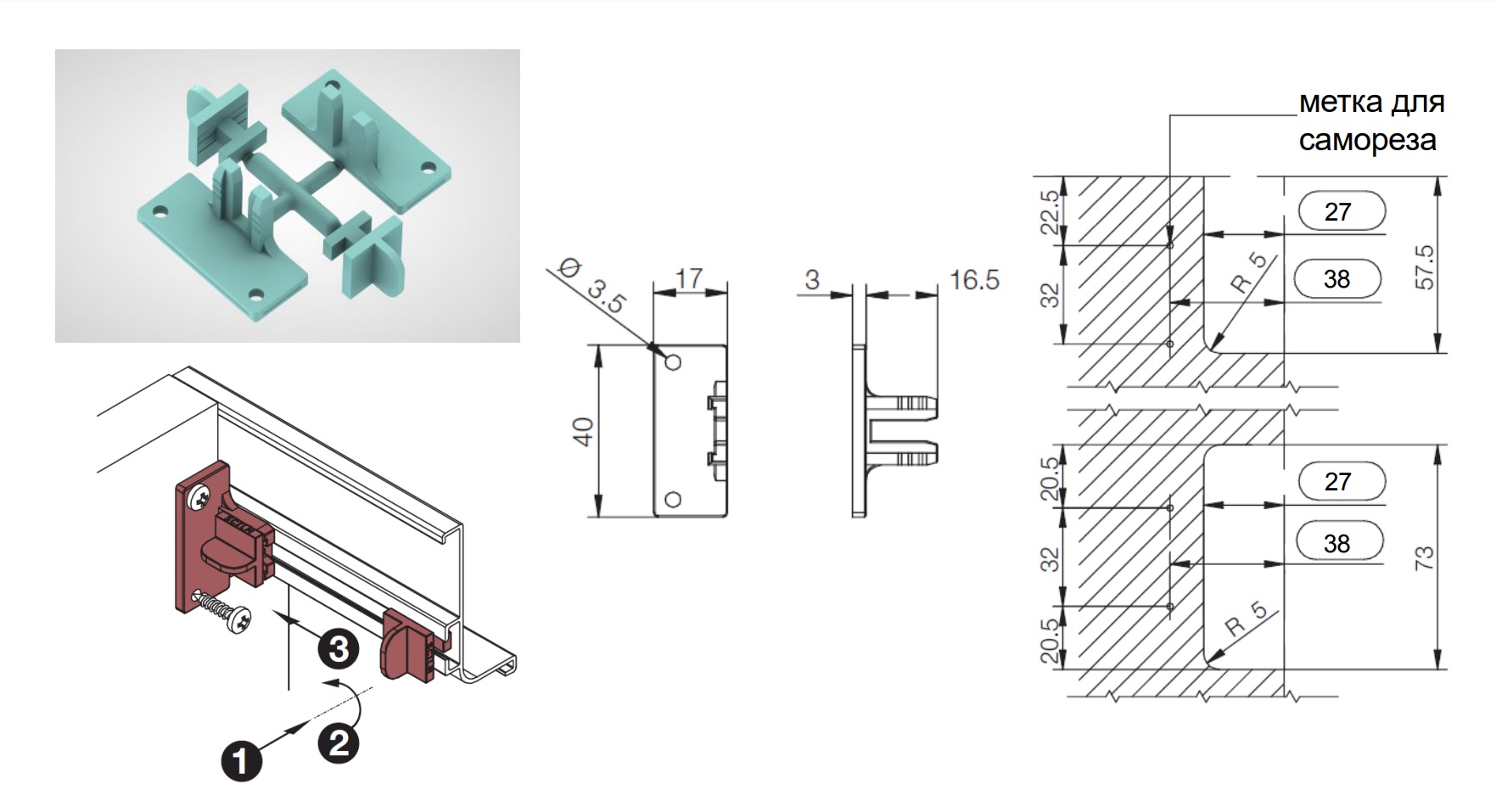 3
1
2

Ø 3.5
17
40

3
16.5

метка для самореза

22.5
32
27
38
R 5
57.5

20.5
32
20.5
27
38
R 5
73