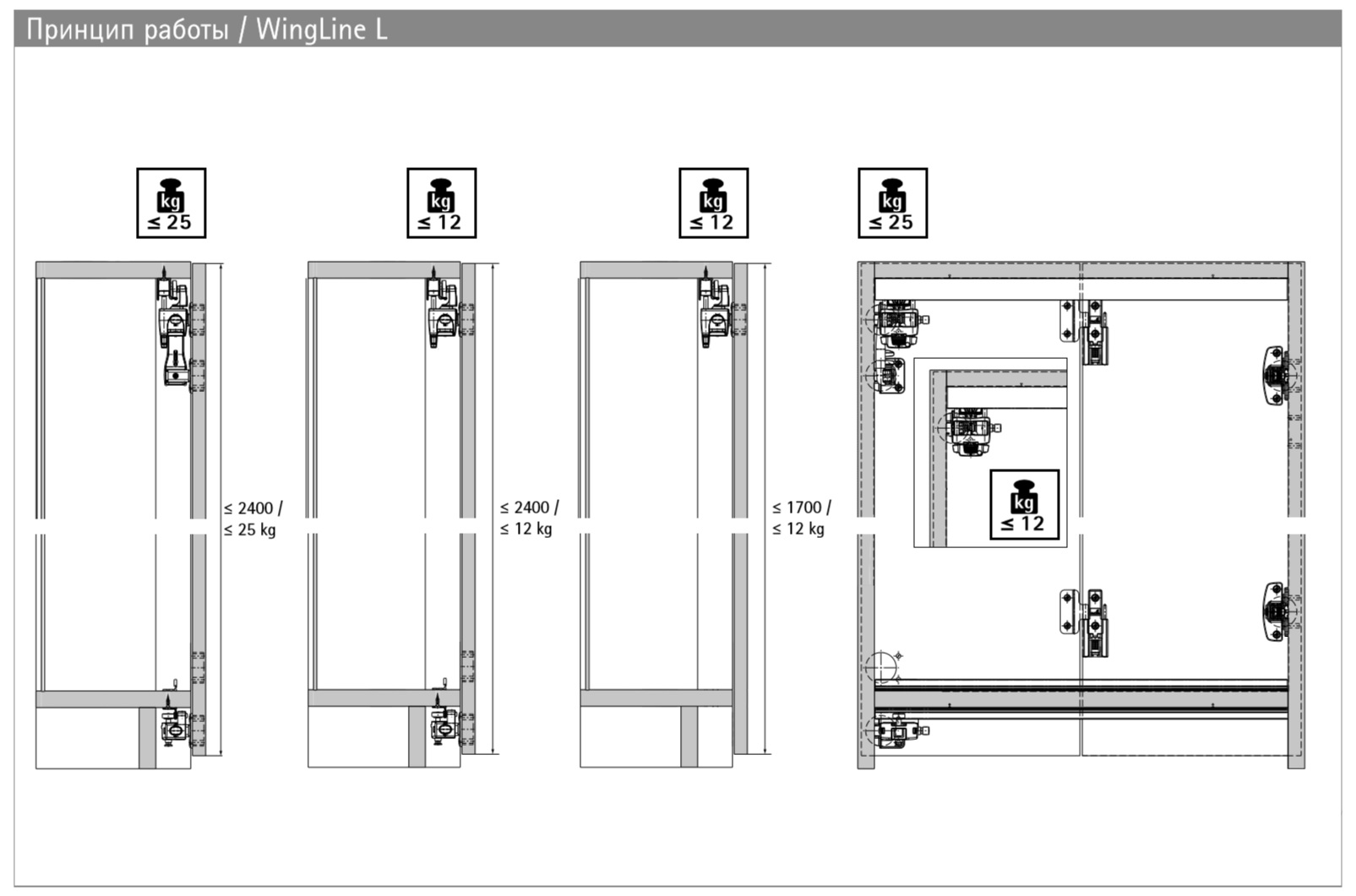 Принцип работы / WingLine L

kg
≤ 25

kg
≤ 12

kg
≤ 12

kg
≤ 25

≤ 2400 /
≤ 25 kg

≤ 2400 /
≤ 12 kg

≤ 1700 /
≤ 12 kg

kg
≤ 12