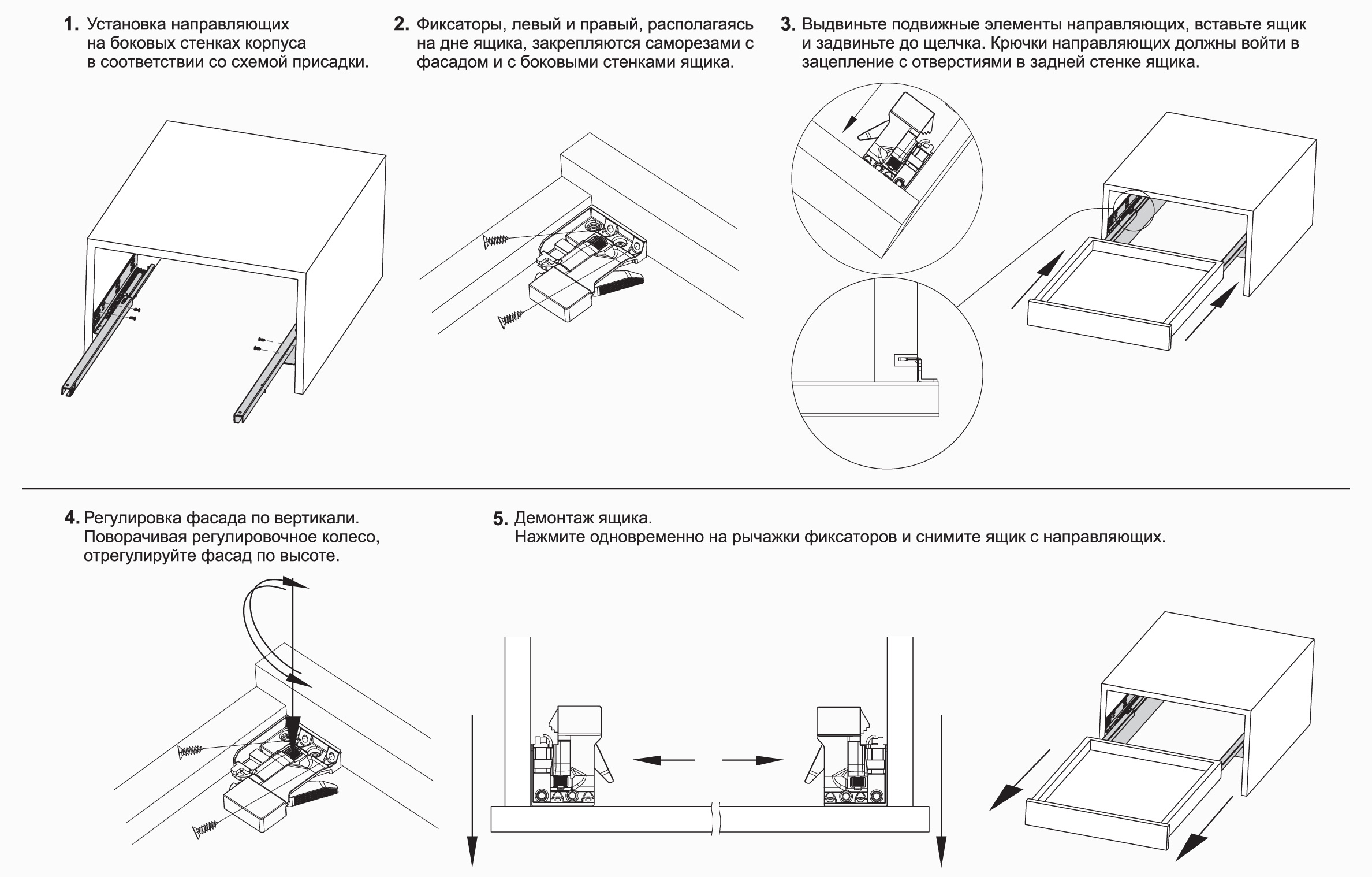 1. Установка направляющих на боковых стенках корпуса в соответствии со схемой присадки.

2. Фиксаторы, левый и правый, располагаясь на дне ящика, закрепляются саморезами с фасадом и с боковыми стенками ящика.

3. Выдвиньте подвижные элементы направляющих, вставьте ящик и задвиньте до щелчка. Крючки направляющих должны войти в зацепление с отверстиями в задней стенке ящика.

4. Регулировка фасада по вертикали. Поворачивая регулировочное колесо, отрегулируйте фасад по высоте.

5. Демонтаж ящика. Нажмите одновременно на рычажки фиксаторов и снимите ящик с направляющих.