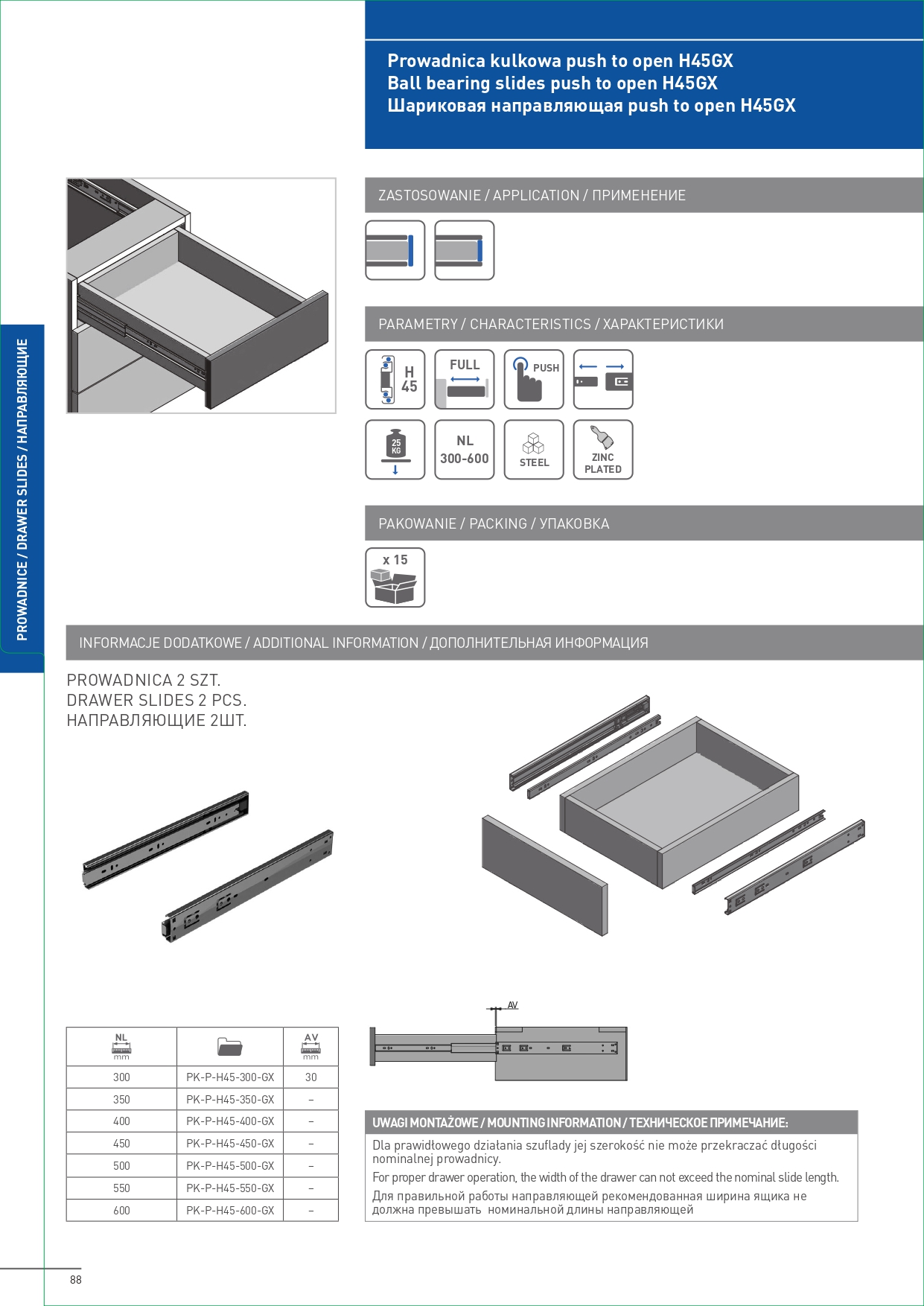 Prowadnica kulkowa push to open H45GX
Ball bearing slides push to open H45GX
Шариковая направляющая push to open H45GX

PROWADNICE / DRAWER SLIDES / НАПРАВЛЯЮЩИЕ

ZASTOSOWANIE / APPLICATION / ПРИМЕНЕНИЕ

PARAMETRY / CHARACTERISTICS / ХАРАКТЕРИСТИКИ

H 45

FULL

PUSH

25 KG

NL 300-600

STEEL

ZINC PLATED

PAKOWANIE / PACKING / УПАКОВКА

x 15

INFORMACJE DODATKOWE / ADDITIONAL INFORMATION / ДОПОЛНИТЕЛЬНАЯ ИНФОРМАЦИЯ

PROWADNICA 2 SZT.
DRAWER SLIDES 2 PCS.
НАПРАВЛЯЮЩИЕ 2ШТ.

AV

| NL mm | | AV mm |
|---|---|---|
| 300 | PK-P-H45-300-GX | 30 |
| 350 | PK-P-H45-350-GX | – |
| 400 | PK-P-H45-400-GX | – |
| 450 | PK-P-H45-450-GX | – |
| 500 | PK-P-H45-500-GX | – |
| 550 | PK-P-H45-550-GX | – |
| 600 | PK-P-H45-600-GX | – |

UWAGI MONTAŻOWE / MOUNTING INFORMATION / ТЕХНИЧЕСКОЕ ПРИМЕЧАНИЕ:

Dla prawidłowego działania szuflady jej szerokość nie może przekraczać długości nominalnej prowadnicy.
For proper drawer operation, the width of the drawer can not exceed the nominal slide length.
Для правильной работы направляющей рекомендованная ширина ящика не должна превышать номинальной длины направляющей

88