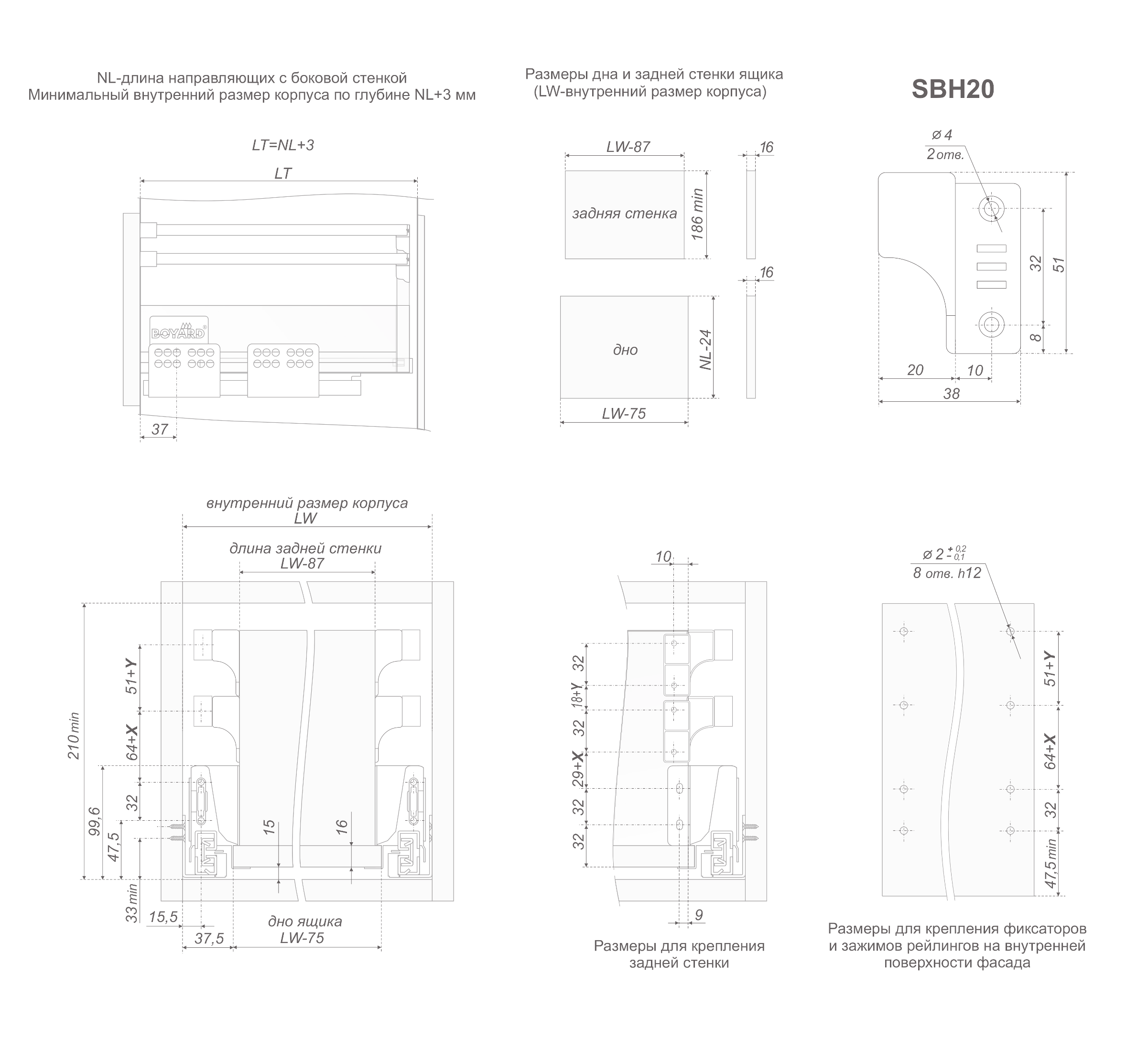 NL-длина направляющих с боковой стенкой
Минимальный внутренний размер корпуса по глубине NL+3 мм

LT=NL+3

LT

BOYARD

37

Размеры дна и задней стенки ящика
(LW-внутренний размер корпуса)

LW-87

16

задняя стенка

186 min

16

дно

NL-24

LW-75

SBH20

ø 4
2 отв.

32

51

8

20

10

38

внутренний размер корпуса
LW

длина задней стенки
LW-87

210 min

51+Y

64+X

99,6

32

47,5

15

16

33 min

15,5

37,5

дно ящика
LW-75

10

32

18+Y

32

29+X

32

32

9

Размеры для крепления
задней стенки

ø 2 $^{+0,2}_{-0,1}$
8 отв. h12

51+Y

64+X

32

47,5 min

Размеры для крепления фиксаторов
и зажимов рейлингов на внутренней
поверхности фасада