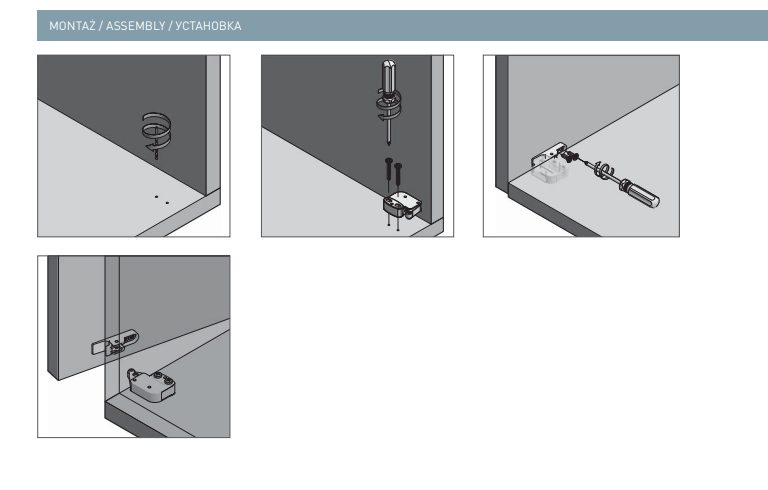 MONTAŻ / ASSEMBLY / УСТАНОВКА