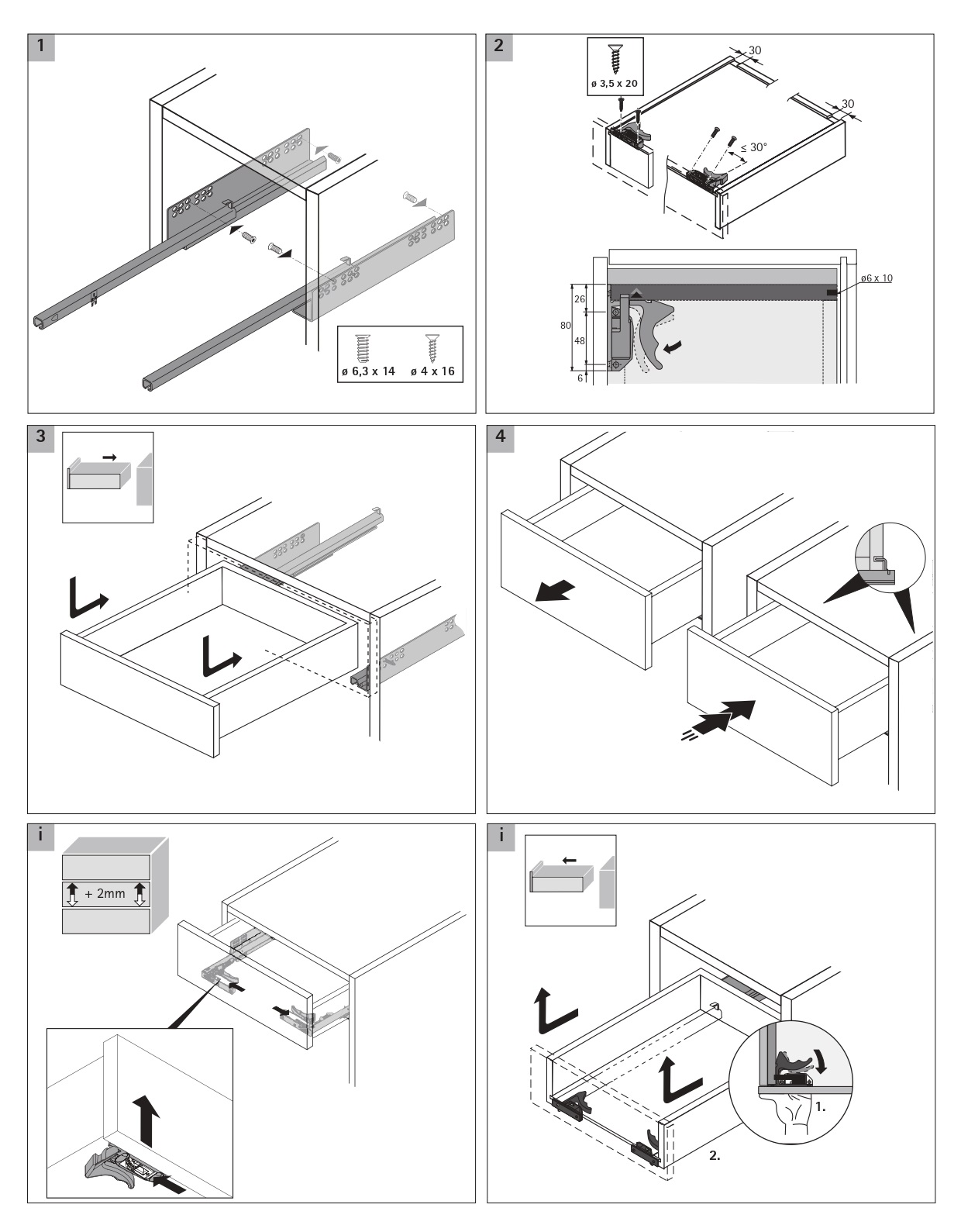 1

ø 6,3 x 14   ø 4 x 16

2

ø 3,5 x 20

30

30

≤ 30°

ø6 x 10

26

80

48

6

3

4

i

+ 2mm

i

1.

2.