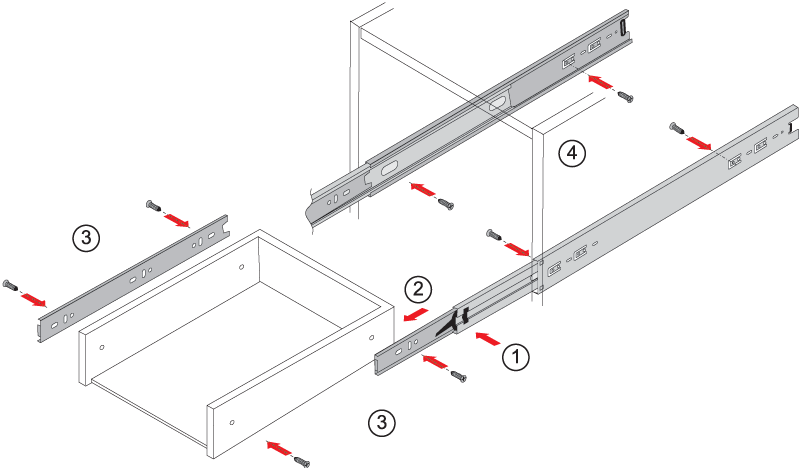 4

3

2

1

3