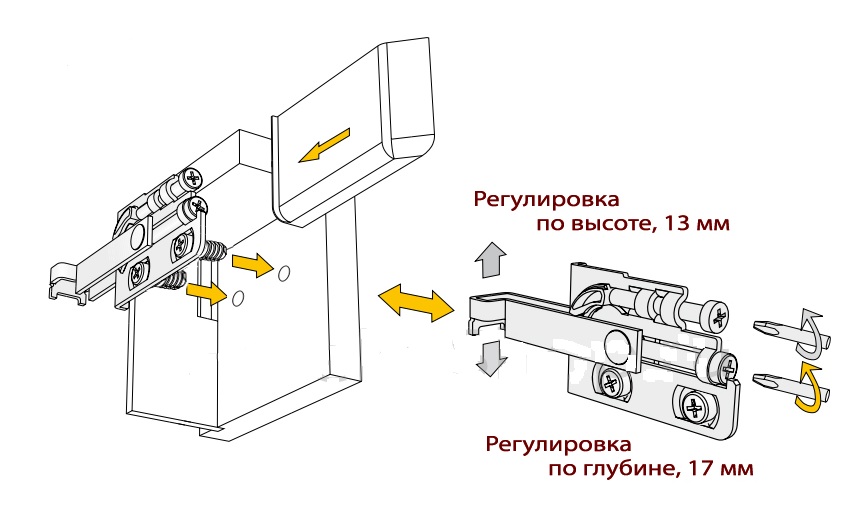 Регулировка
по высоте, 13 мм

Регулировка
по глубине, 17 мм