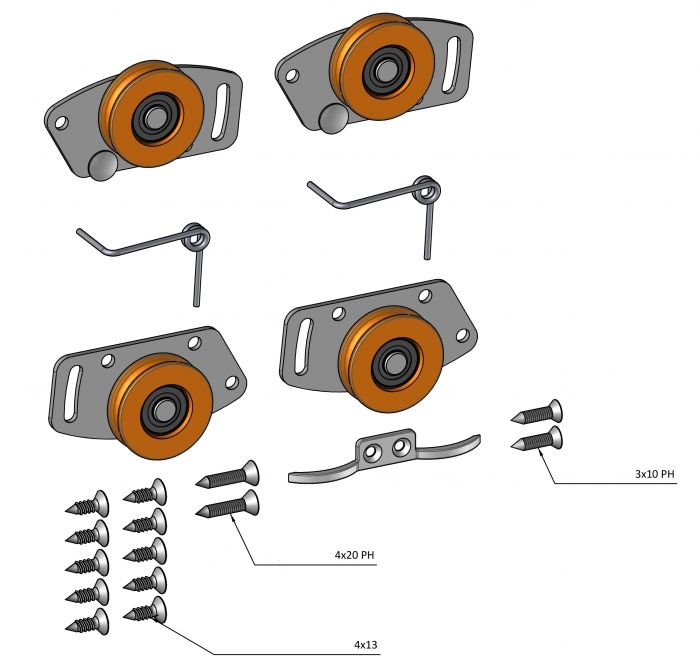 3x10 PH

4x20 PH

4x13